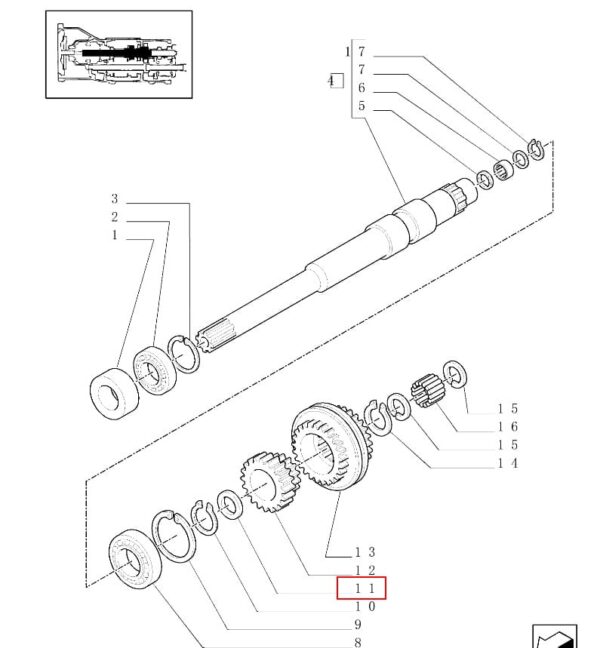 17
7
4
6
5
3
2
1
15
16
15
14
13
12
11
10
9
8