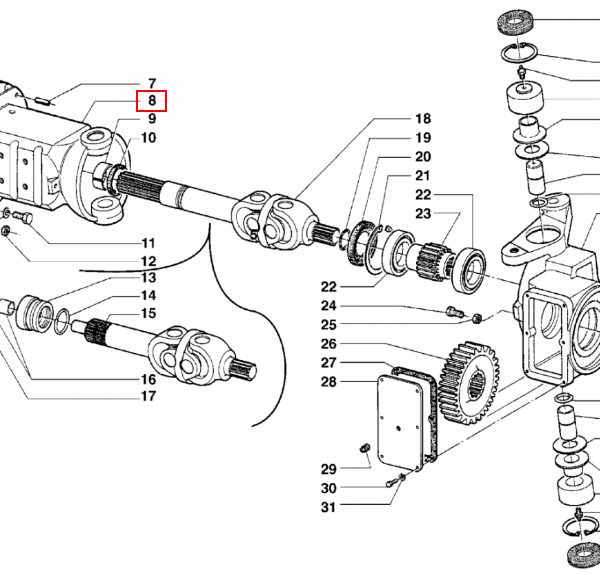 7
8
9
10
11
12
13
14
15
16
17
18
19
20
21
22
23
22
24
25
26
27
28
29
30
31