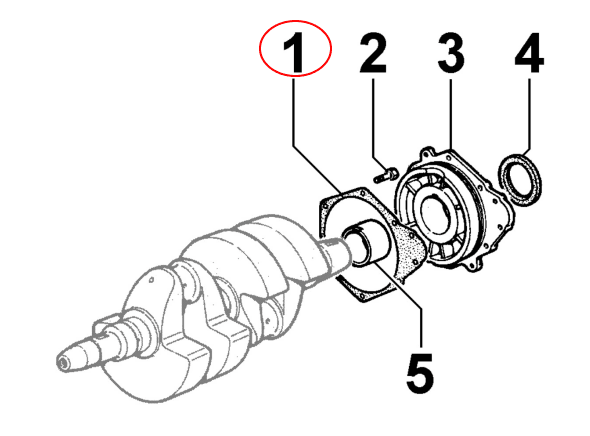 1
2
3
4
5