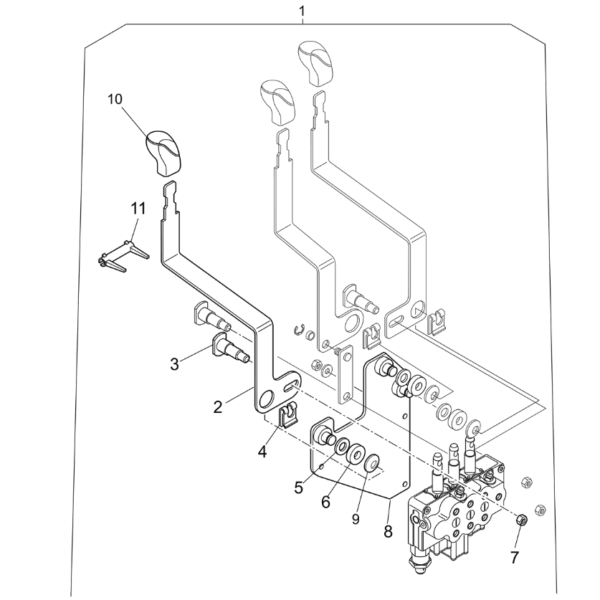 1
10
11
3
2
4
5
6
9
8
7