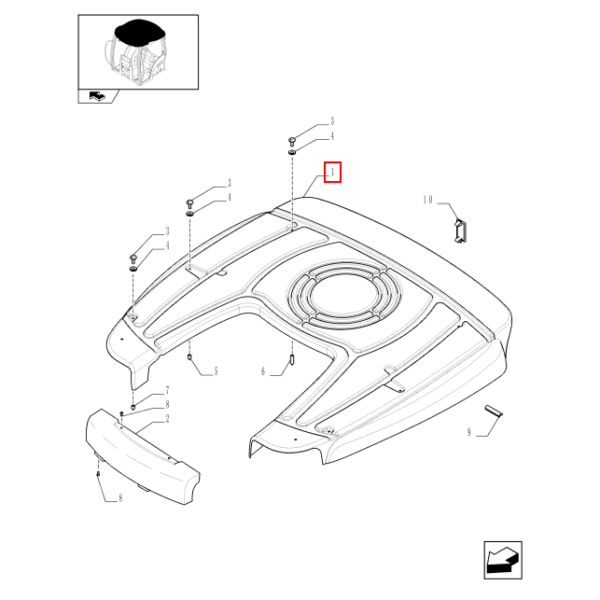 3
4
1
3
4
10
3
4
5
6
7
8
2
9
8