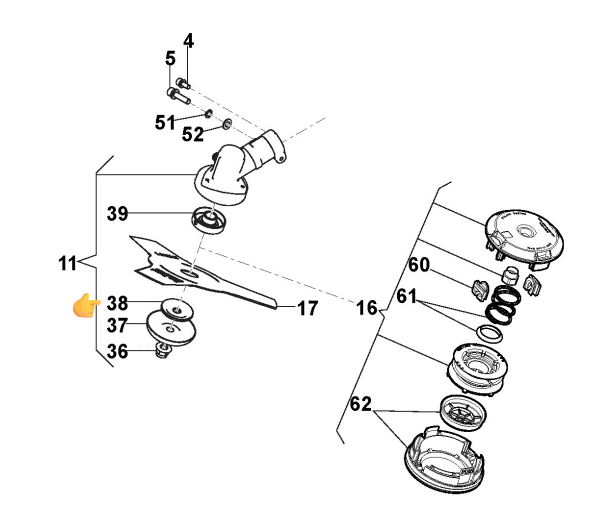 4
5
51
52
39
11
38
37
36
17
16
60
61
62