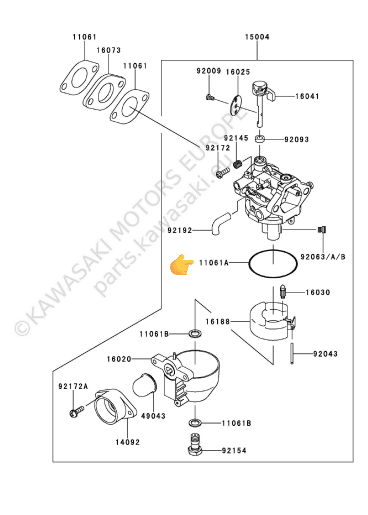 11061
16073
11061
15004
92009
16025
16041
92145
92093
92172
92192
92063/A/B
11061A
16030
16188
11061B
92043
16020
92172A
49043
11061B
14092
92154
©KAWASAKI MOTORS EUROPE
parts.kawasaki.eu