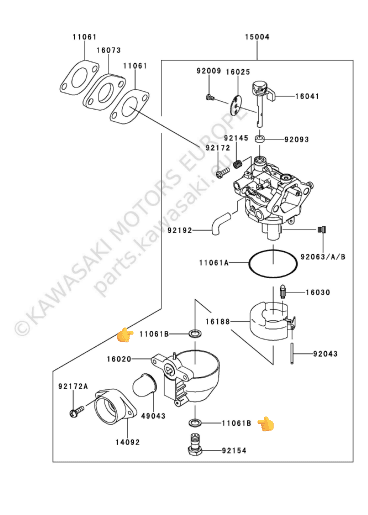 11061
16073
11061
15004
92009
16025
16041
92145
92093
92172
92192
92063/A/B
11061A
16030
16188
11061B
92043
16020
92172A
49043
11061B
14092
92154
©KAWASAKI MOTORS EUROPE
parts.kawasaki.eu