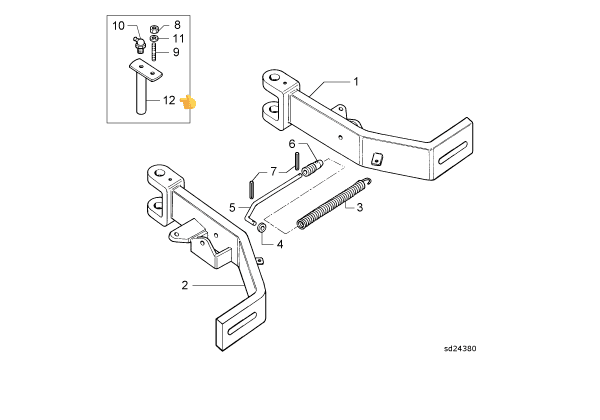 10
8
11
9
12
1
6
7
5
3
4
2
sd24380