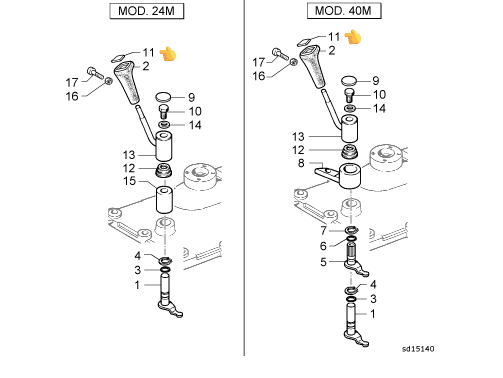 MOD. 24M

11
2
17
16
9
10
14
13
12
15
4
3
1

MOD. 40M

11
2
17
16
9
10
14
13
12
8
7
6
5
4
3
1

sd15140